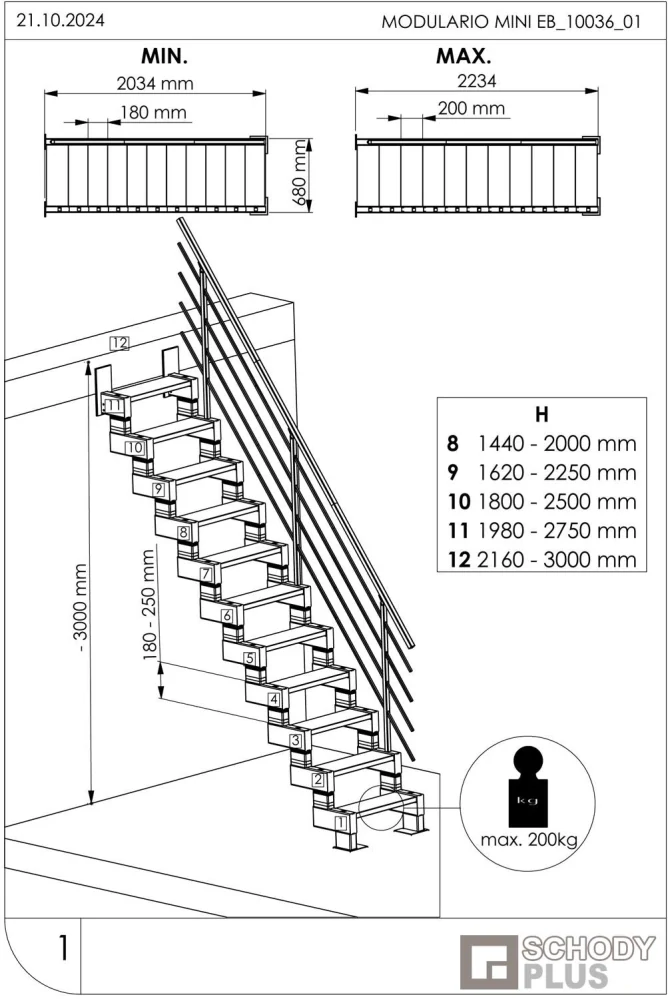 21.10.2024

MODULARIO MINI EB_10036_01

MIN.

2034 mm

180 mm

680 mm

MAX.

2234

200 mm

12

11

10

9

8

7

6

5

4

3

2

1

- 3000 mm

180 - 250 mm

| H | |
|---|---|
| 8 | 1440 - 2000 mm |
| 9 | 1620 - 2250 mm |
| 10 | 1800 - 2500 mm |
| 11 | 1980 - 2750 mm |
| 12 | 2160 - 3000 mm |

kg

max. 200kg

1

SCHODY PLUS